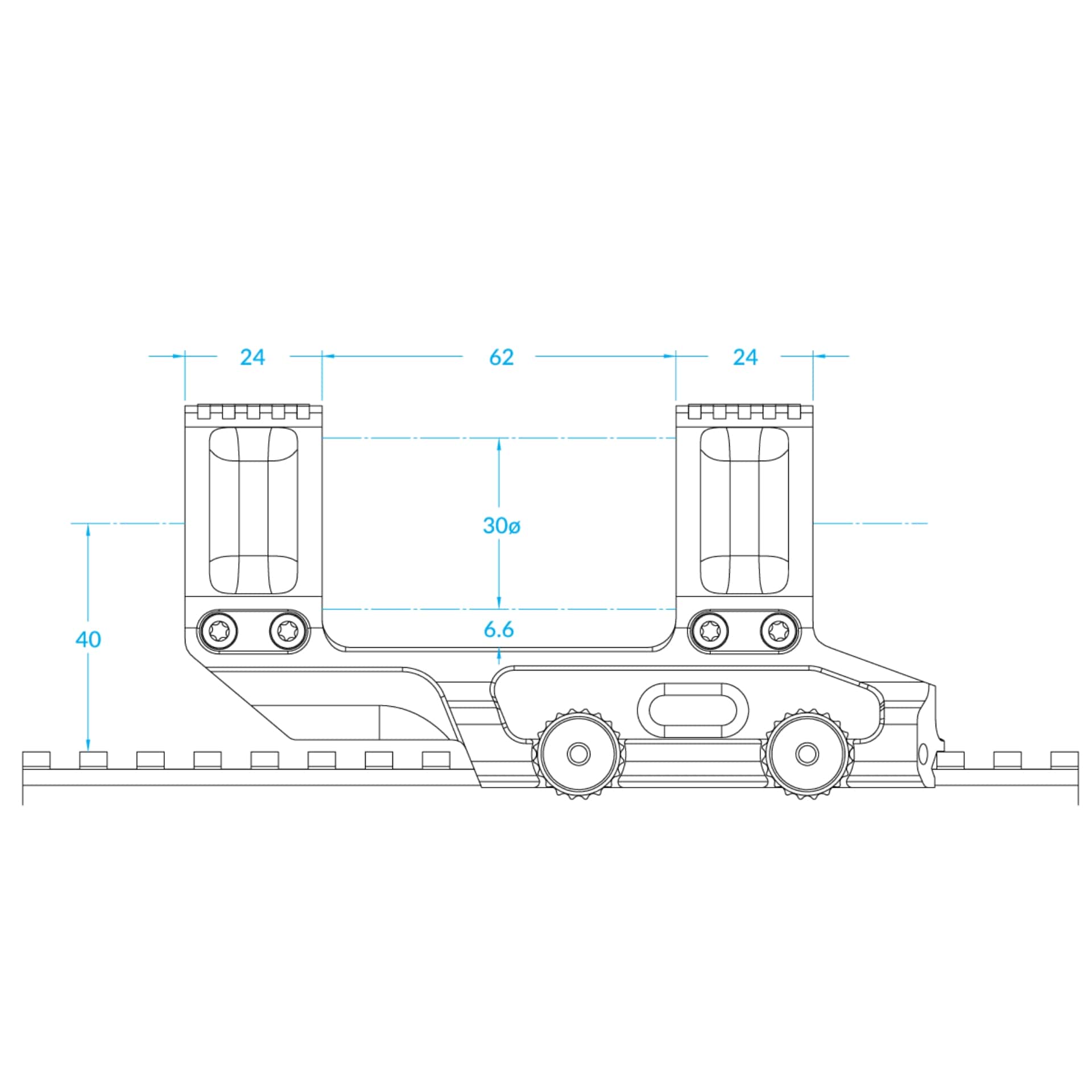 24
62
24
30ø
40
6.6